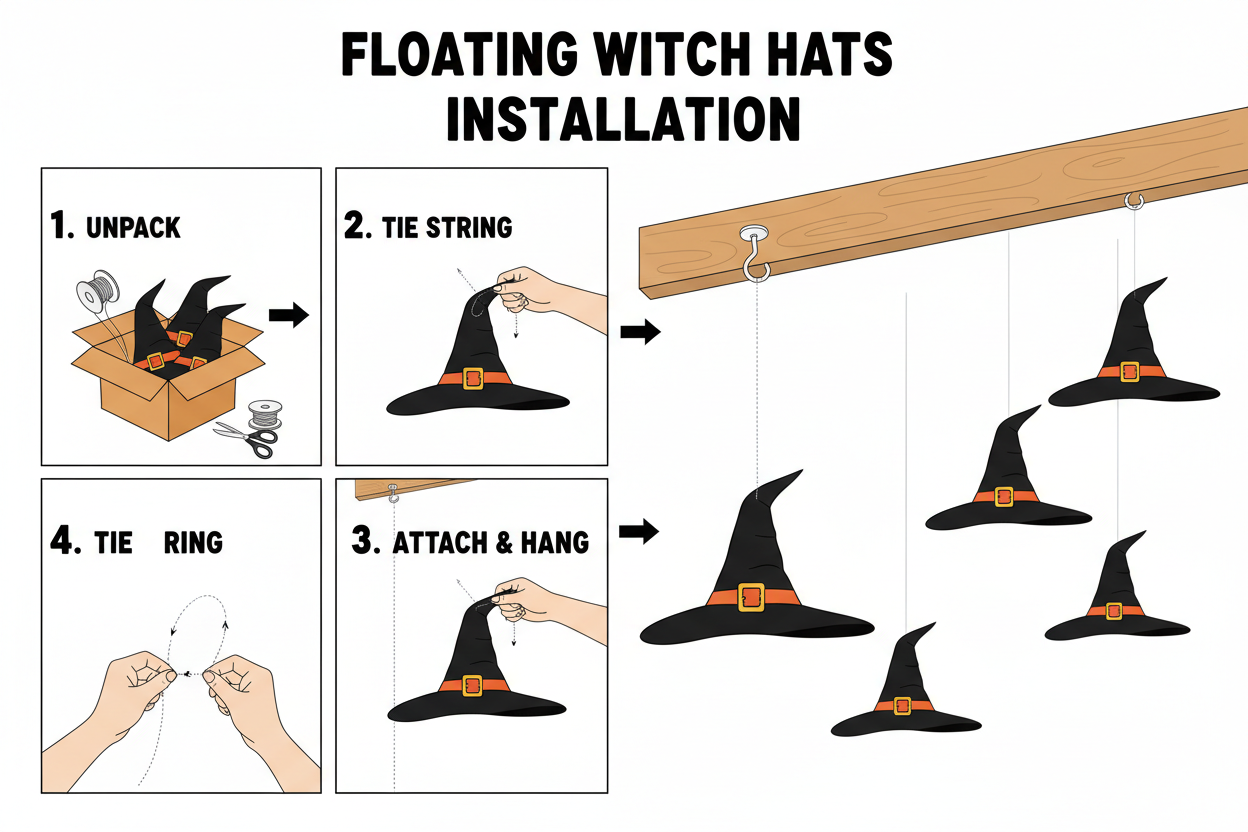 FLOATING WITCH HATS INSTALLATION

1. UNPACK

2. TIE STRING

4. TIE RING

3. ATTACH & HANG